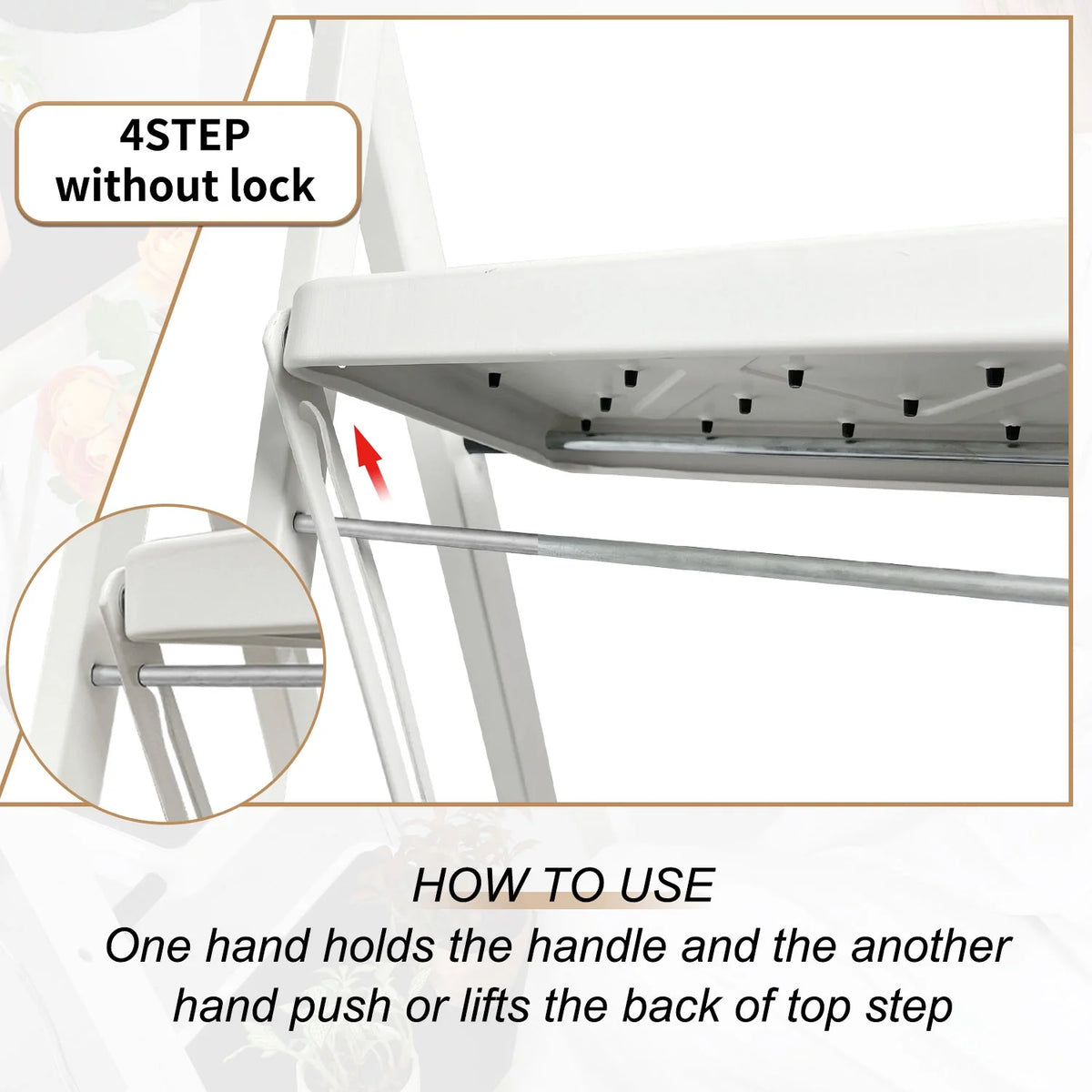 4STEP
without lock

HOW TO USE
One hand holds the handle and the another hand push or lifts the back of top step